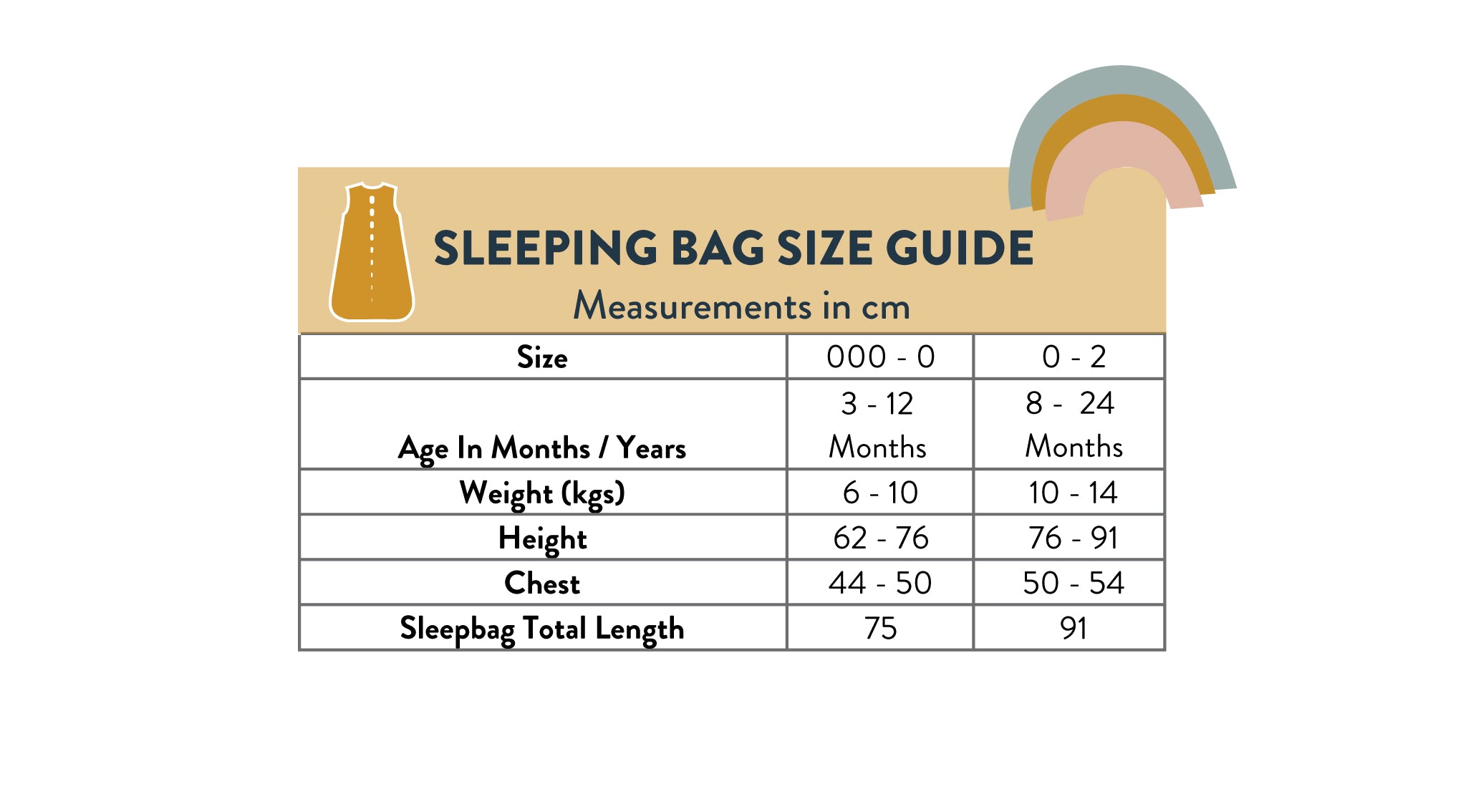 SLEEPING BAG SIZE GUIDE
Measurements in cm

| Size | 000 - 0 | 0 - 2 |
|---|---|---|
| Age In Months / Years | 3 - 12 Months | 8 -  24 Months |
| Weight (kgs) | 6 - 10 | 10 - 14 |
| Height | 62 - 76 | 76 - 91 |
| Chest | 44 - 50 | 50 - 54 |
| Sleepbag Total Length | 75 | 91 |